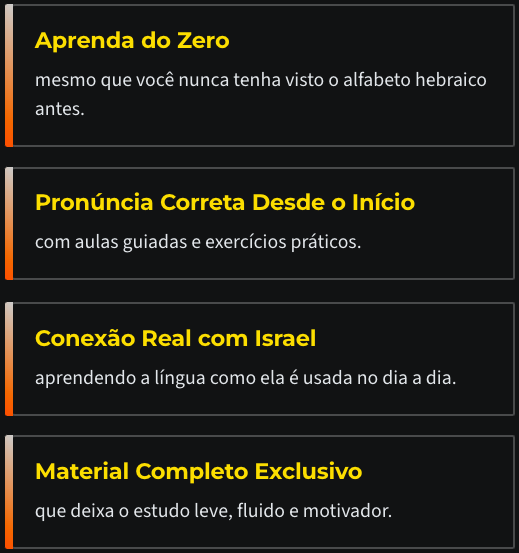 Aprenda do Zero

mesmo que você nunca tenha visto o alfabeto hebraico antes.

Pronúncia Correta Desde o Início

com aulas guiadas e exercícios práticos.

Conexão Real com Israel

aprendendo a língua como ela é usada no dia a dia.

Material Completo Exclusivo

que deixa o estudo leve, fluido e motivador.